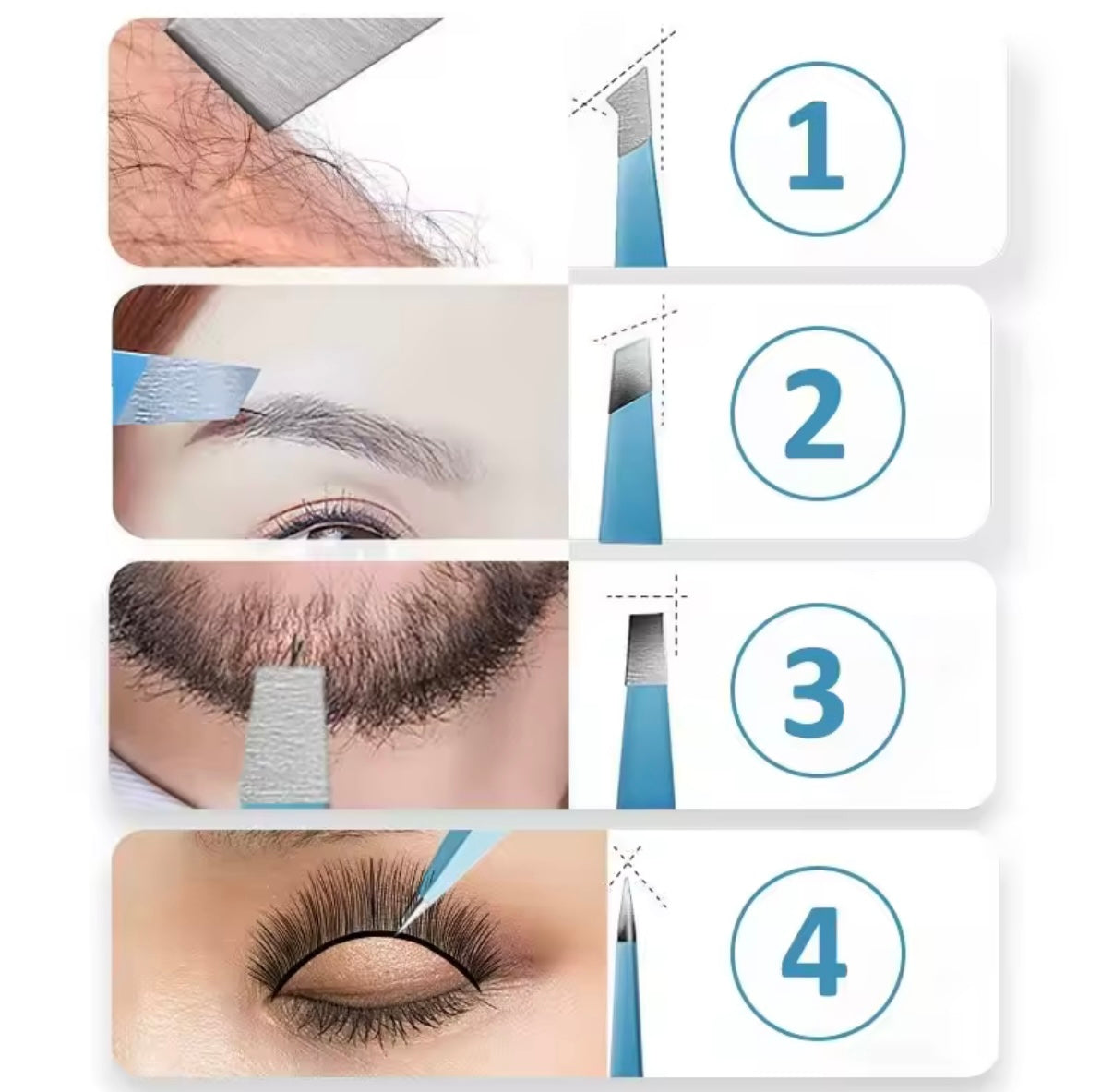 1

2

3

4