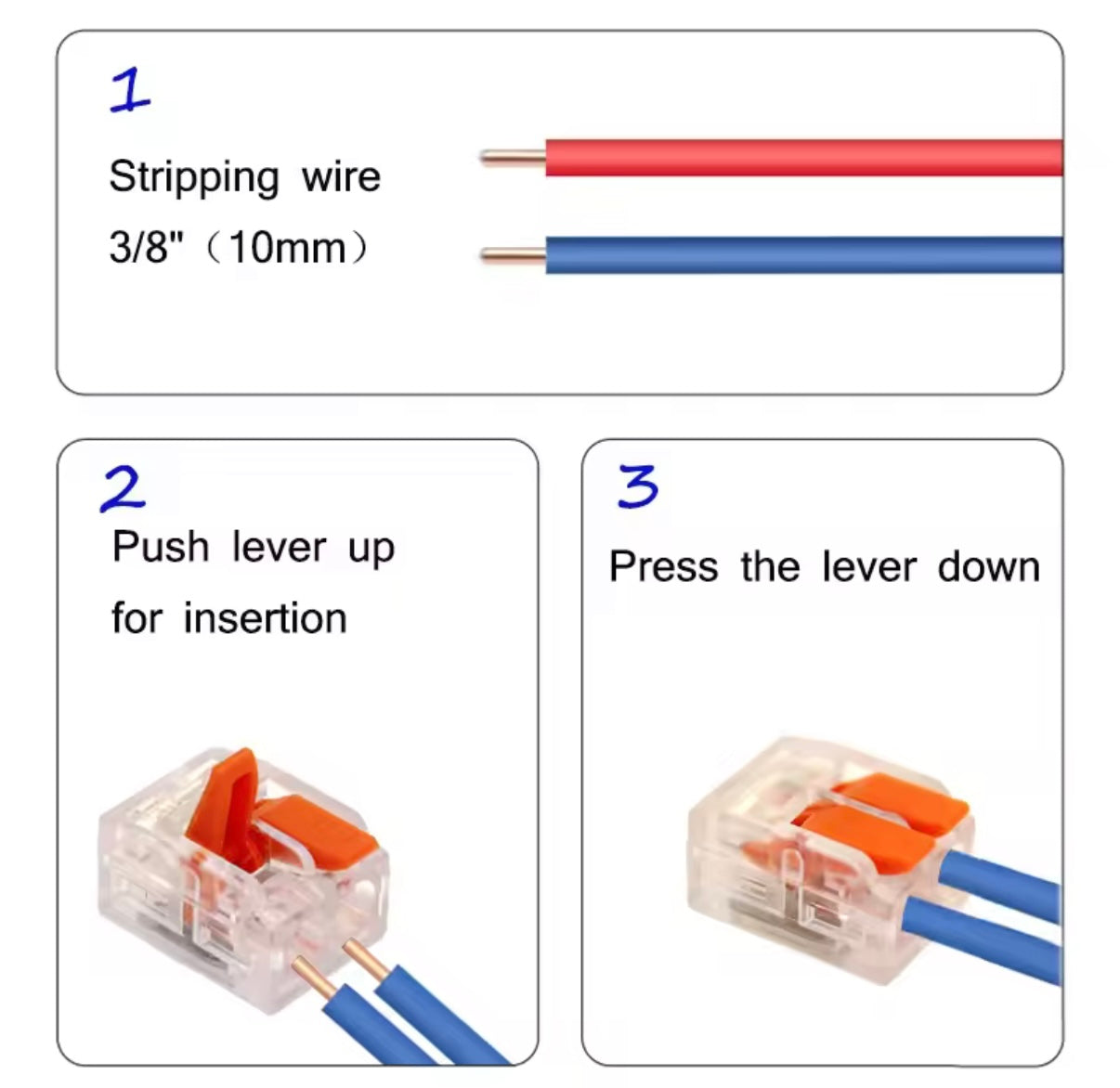 1

Stripping wire

3/8"（10mm）

2

Push lever up

for insertion

3

Press the lever down