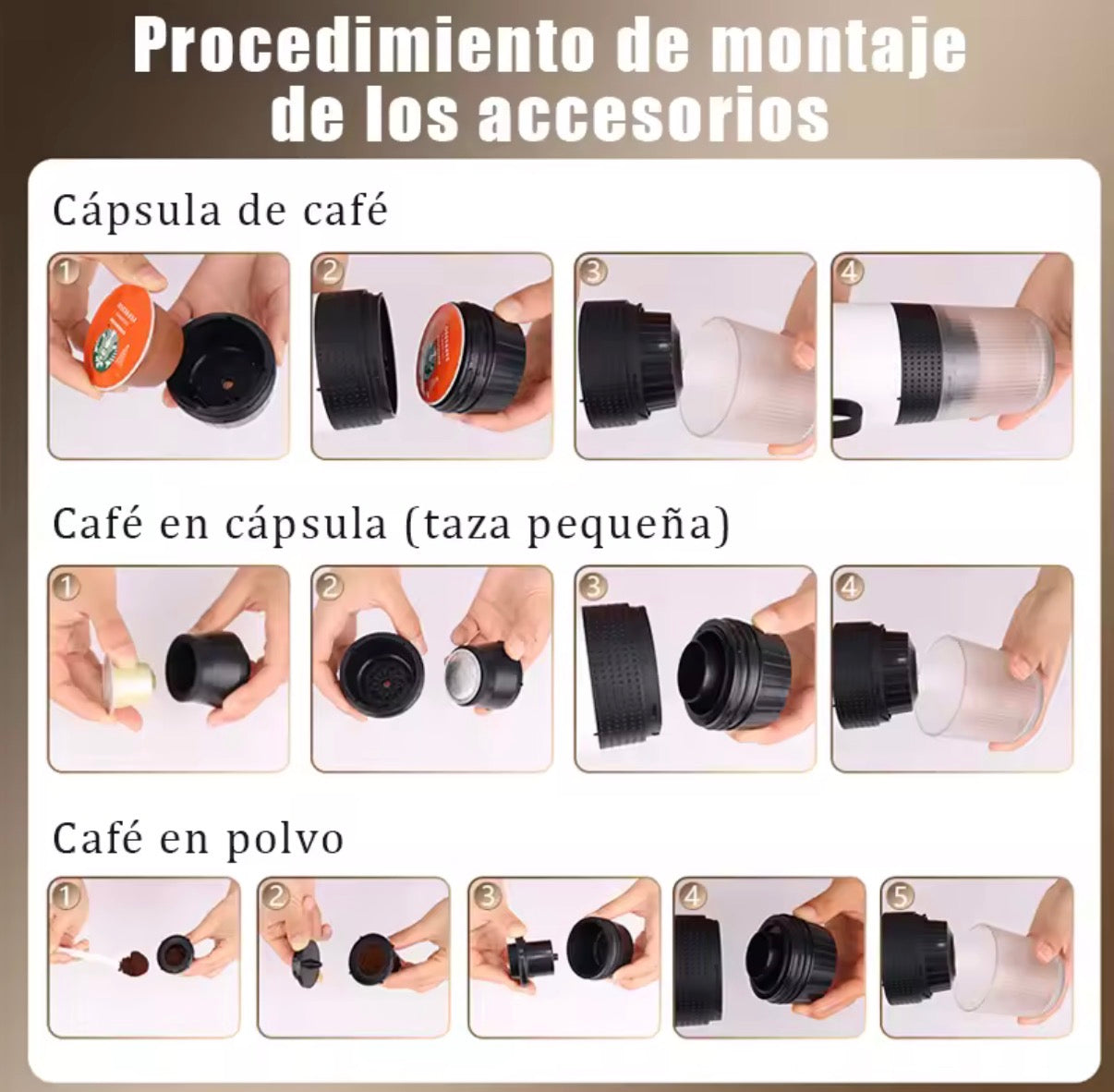 Procedimiento de montaje de los accesorios

Cápsula de café

1 2 3 4

Café en cápsula (taza pequeña)

1 2 3 4

Café en polvo

1 2 3 4 5