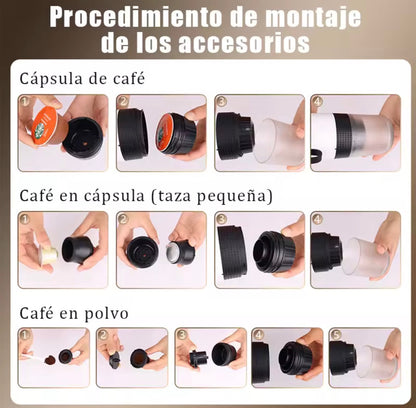 Procedimiento de montaje de los accesorios

Cápsula de café

1 2 3 4

Café en cápsula (taza pequeña)

1 2 3 4

Café en polvo

1 2 3 4 5