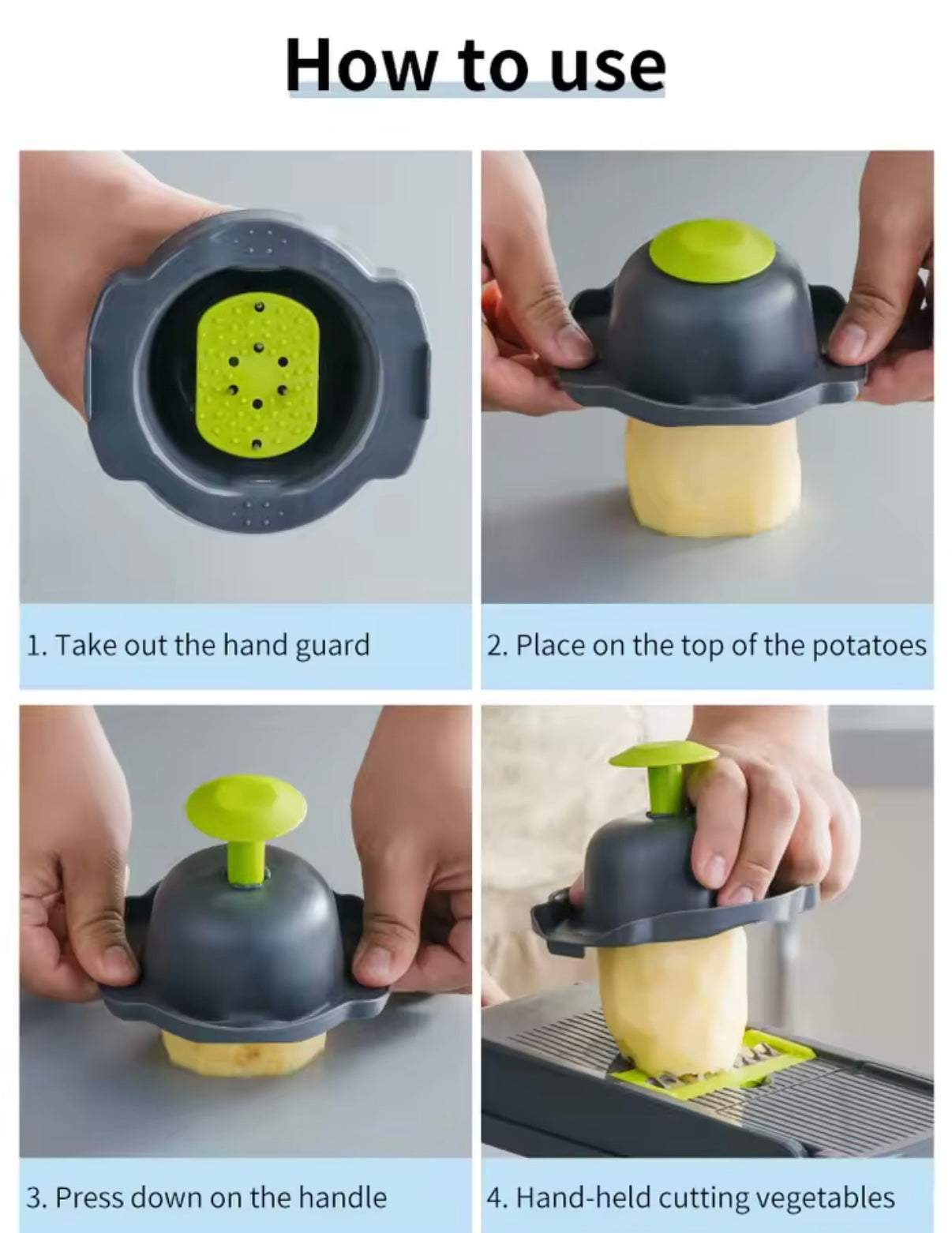 How to use

1. Take out the hand guard

2. Place on the top of the potatoes

3. Press down on the handle

4. Hand-held cutting vegetables